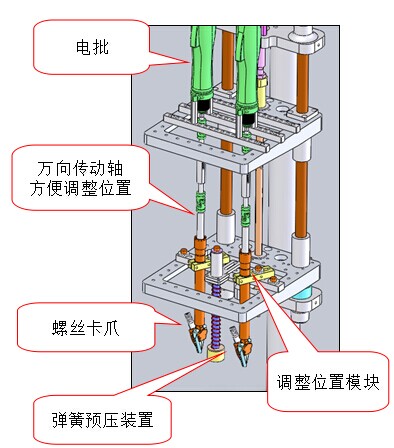 电批

万向传动轴
方便调整位置

螺丝卡爪

调整位置模块

弹簧预压装置